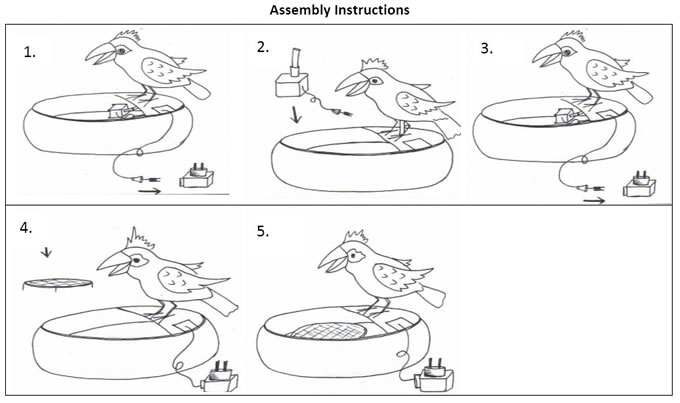 Assembly Instructions

1.

2.

3.

4.

5.